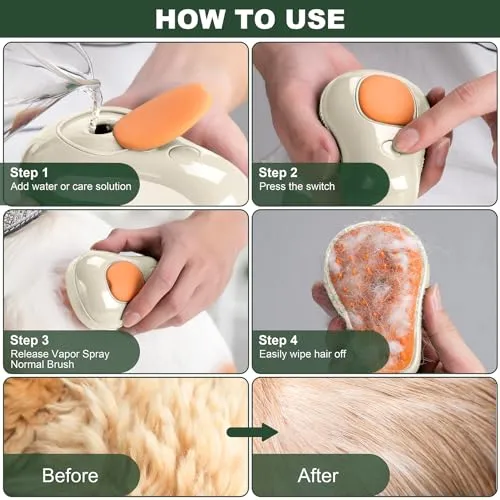 HOW TO USE

Step 1
Add water or care solution

Step 2
Press the switch

Step 3
Release Vapor Spray
Normal Brush

Step 4
Easily wipe hair off

Before

After